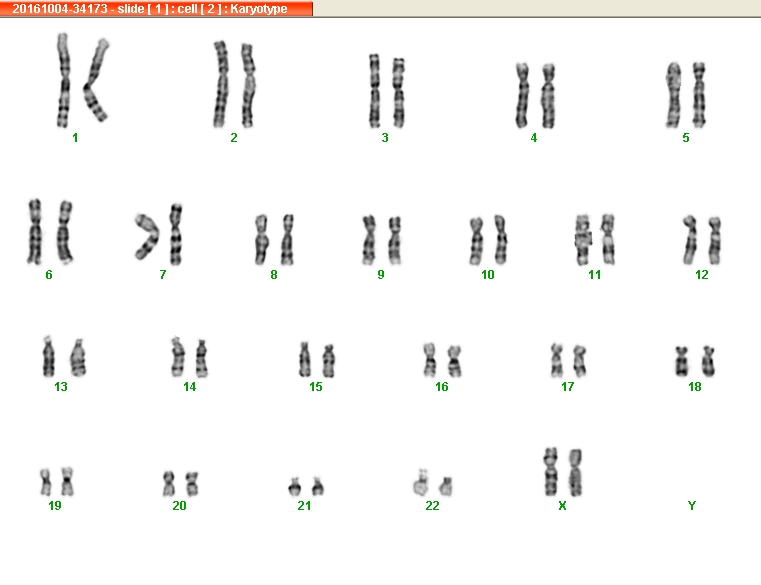 20161004-34173 - slide [ 1 ] : cell [ 2 ] : Karyotype

1 2 3 4 5

6 7 8 9 10 11 12

13 14 15 16 17 18

19 20 21 22 X Y