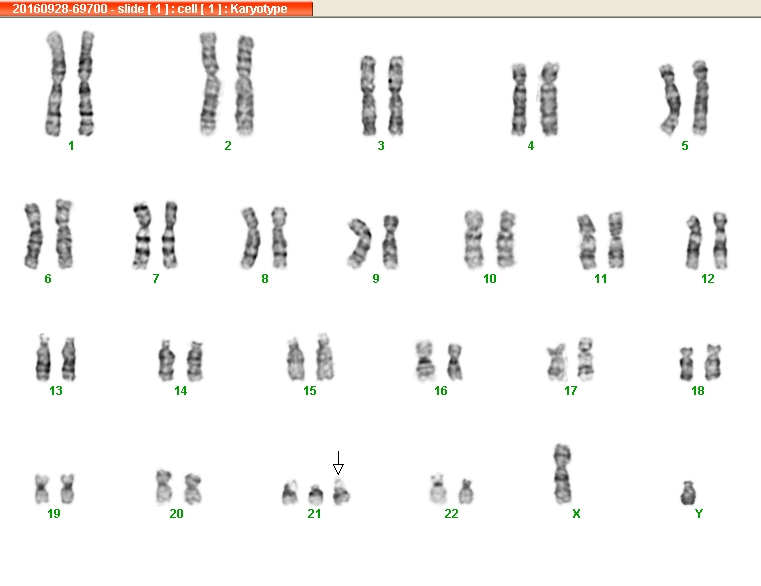 20160928-69700 - slide [ 1 ] : cell [ 1 ] : Karyotype

1 2 3 4 5

6 7 8 9 10 11 12

13 14 15 16 17 18

19 20 21 22 X Y