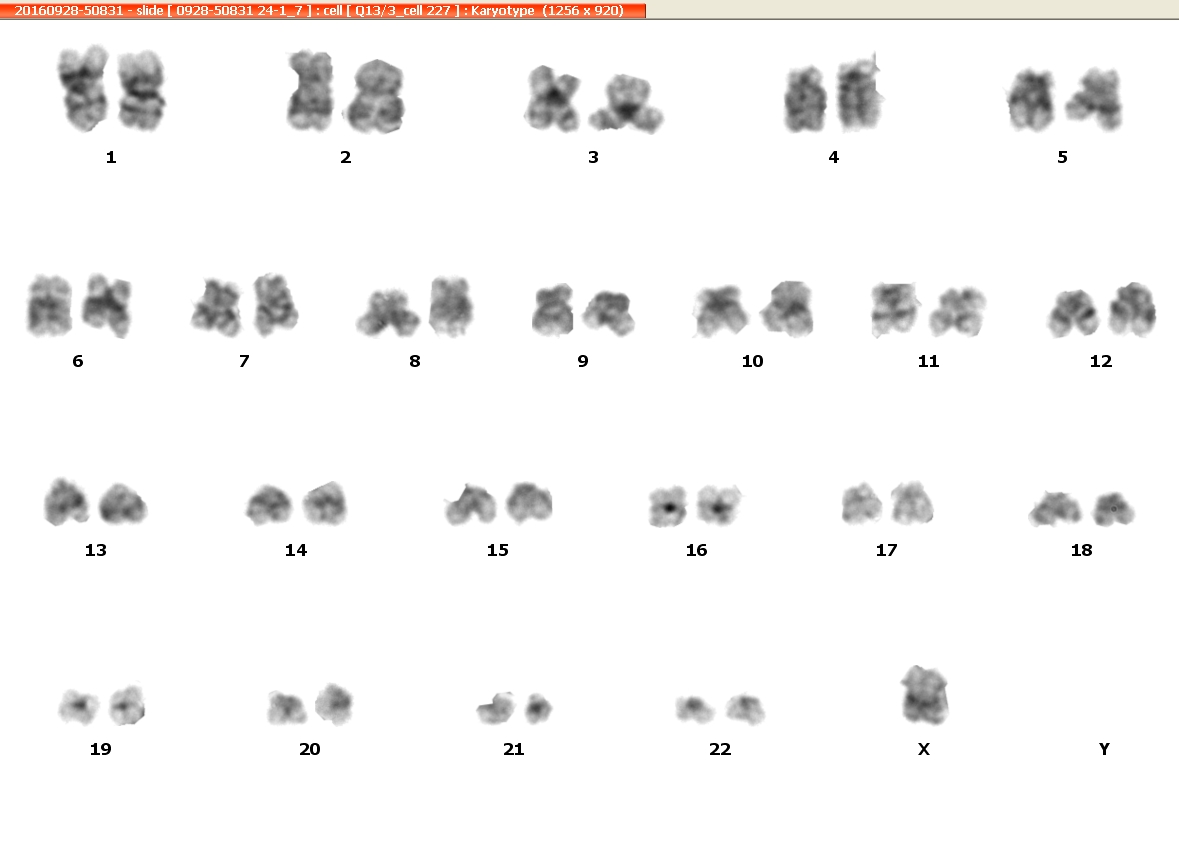 20160928-50831 - slide [ 0928-50831 24-1_7 ] : cell [ Q13/3_cell 227 ] : Karyotype (1256 x 920)

1 2 3 4 5

6 7 8 9 10 11 12

13 14 15 16 17 18

19 20 21 22 X Y