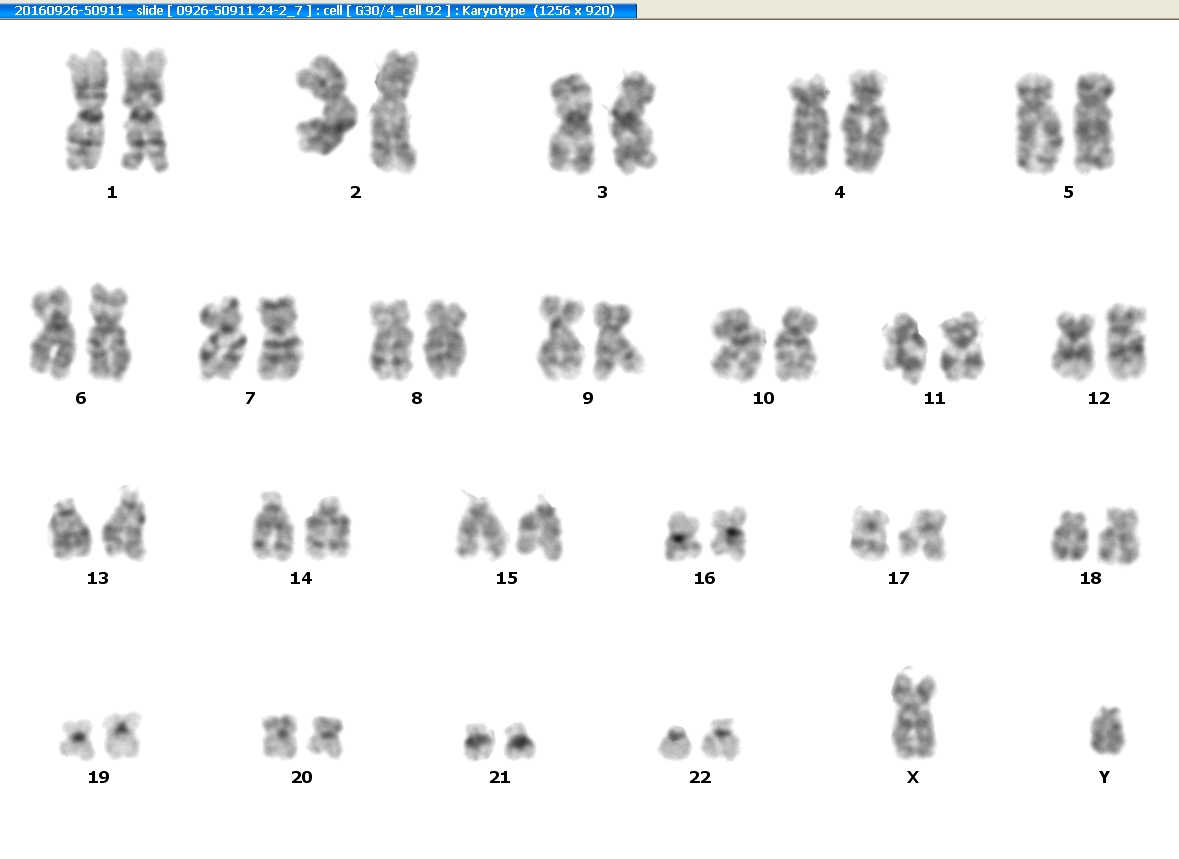 20160926-50911 - slide [ 0926-50911 24-2_7 ] : cell [ G30/4_cell 92 ] : Karyotype (1256 x 920)

1 2 3 4 5

6 7 8 9 10 11 12

13 14 15 16 17 18

19 20 21 22 X Y