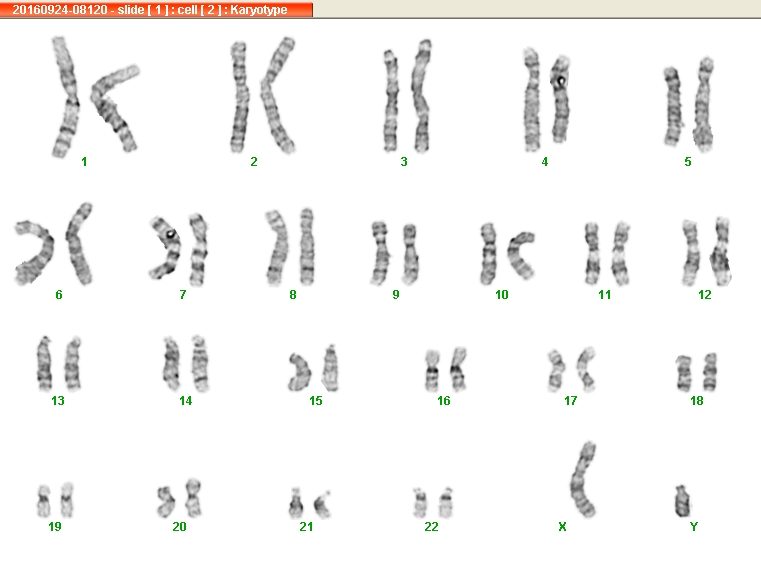 20160924-08120 - slide [ 1 ] : cell [ 2 ] : Karyotype

1 2 3 4 5

6 7 8 9 10 11 12

13 14 15 16 17 18

19 20 21 22 X Y