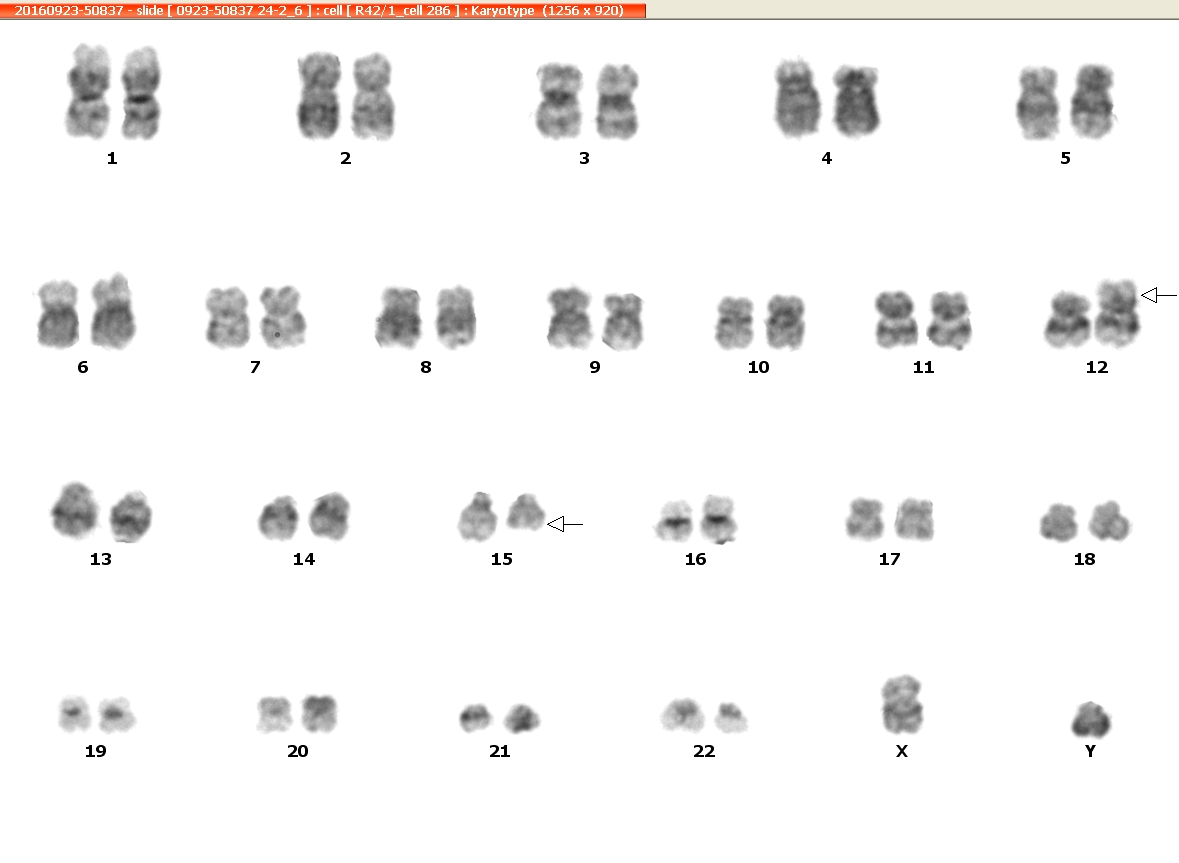 20160923-50837 - slide [ 0923-50837 24-2_6 ] : cell [ R42/1_cell 286 ] : Karyotype (1256 x 920)

1 2 3 4 5

6 7 8 9 10 11 12

13 14 15 16 17 18

19 20 21 22 X Y