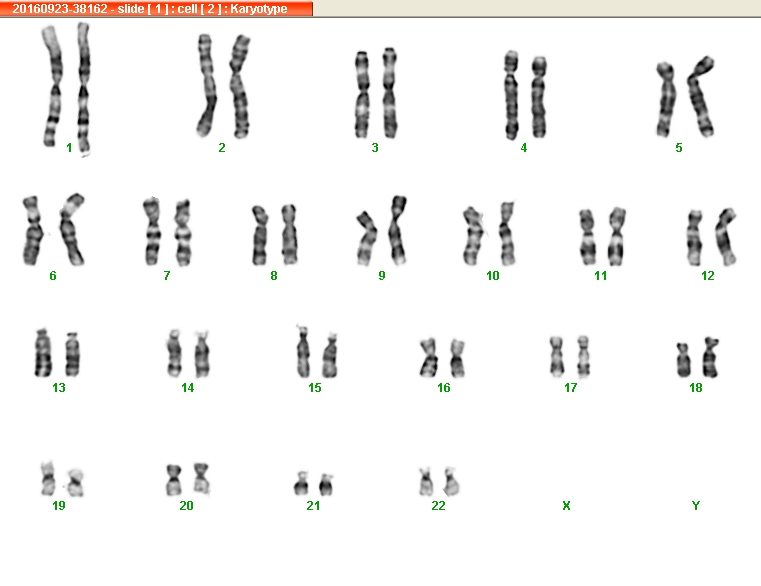 20160923-38162 - slide [ 1 ] : cell [ 2 ] : Karyotype

1 2 3 4 5

6 7 8 9 10 11 12

13 14 15 16 17 18

19 20 21 22 X Y