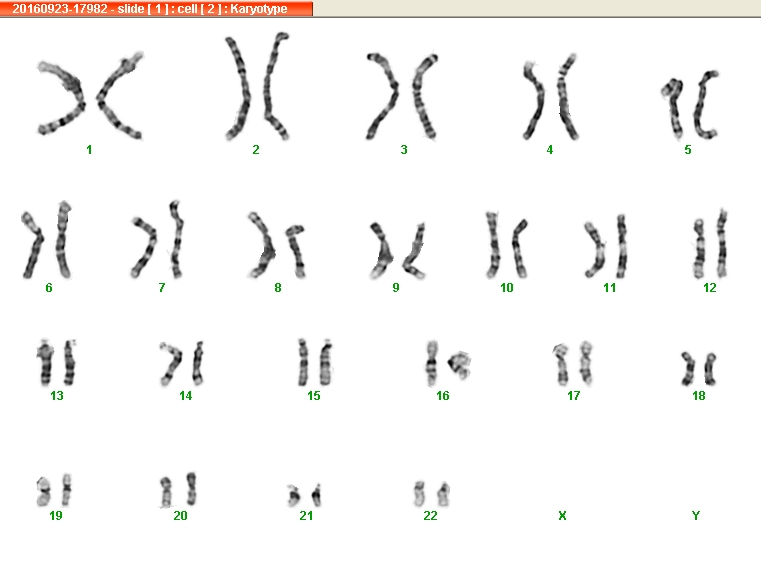 20160923-17982 - slide [ 1 ] : cell [ 2 ] : Karyotype

1 2 3 4 5

6 7 8 9 10 11 12

13 14 15 16 17 18

19 20 21 22 X Y