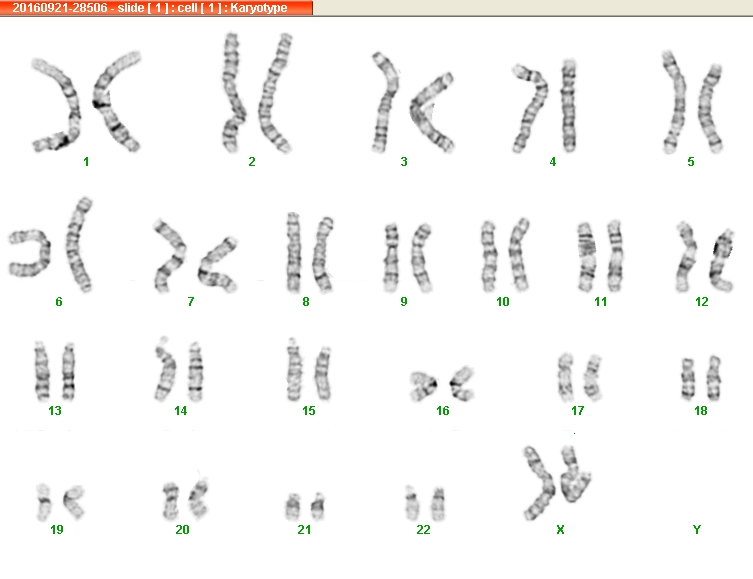 20160921-28506 - slide [ 1 ] : cell [ 1 ] : Karyotype

1 2 3 4 5

6 7 8 9 10 11 12

13 14 15 16 17 18

19 20 21 22 X Y