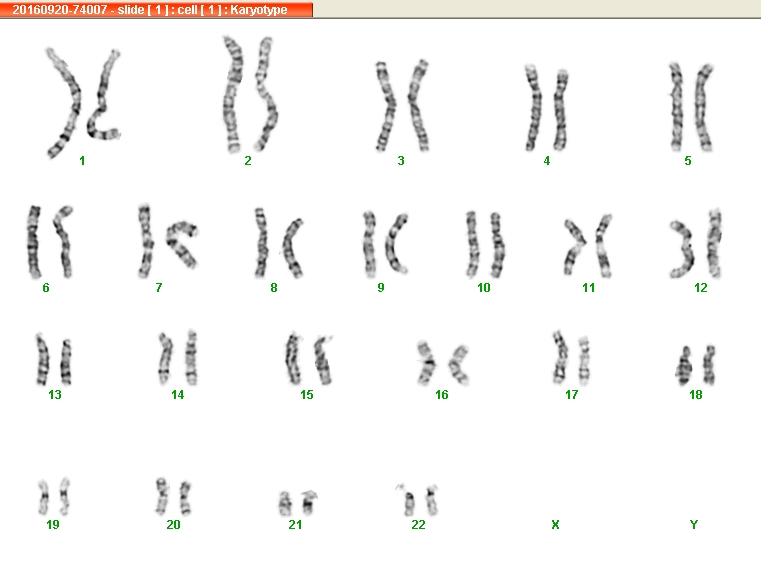 20160920-74007 - slide [ 1 ] : cell [ 1 ] : Karyotype

1 2 3 4 5

6 7 8 9 10 11 12

13 14 15 16 17 18

19 20 21 22 X Y