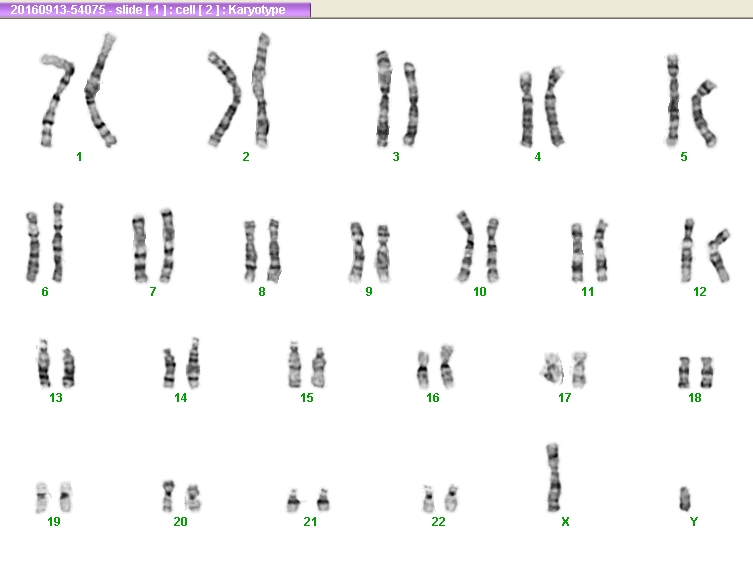 20160913-54075 - slide [ 1 ] : cell [ 2 ] : Karyotype

1 2 3 4 5

6 7 8 9 10 11 12

13 14 15 16 17 18

19 20 21 22 X Y