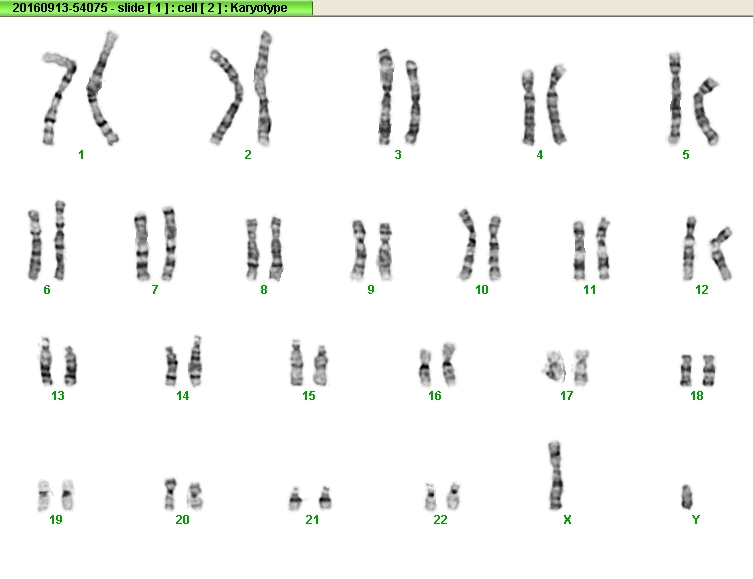 20160913-54075 - slide [ 1 ] : cell [ 2 ] : Karyotype

1 2 3 4 5

6 7 8 9 10 11 12

13 14 15 16 17 18

19 20 21 22 X Y