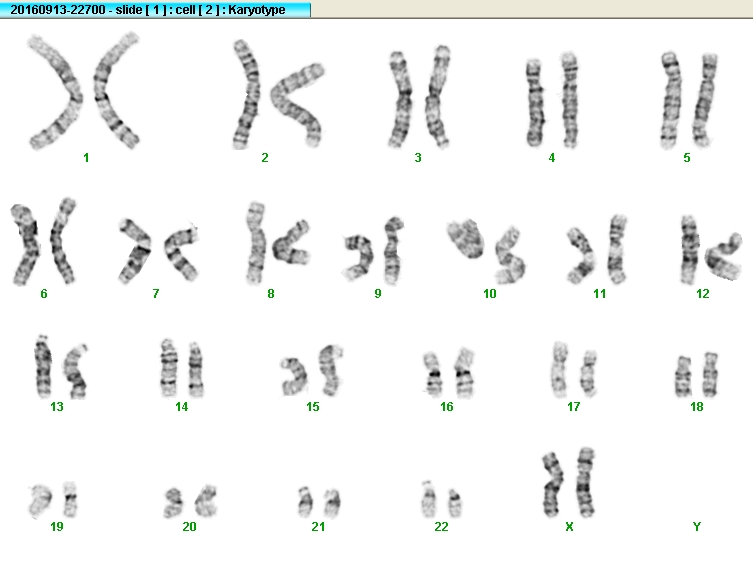 20160913-22700 - slide [ 1 ] : cell [ 2 ] : Karyotype

1 2 3 4 5

6 7 8 9 10 11 12

13 14 15 16 17 18

19 20 21 22 X Y