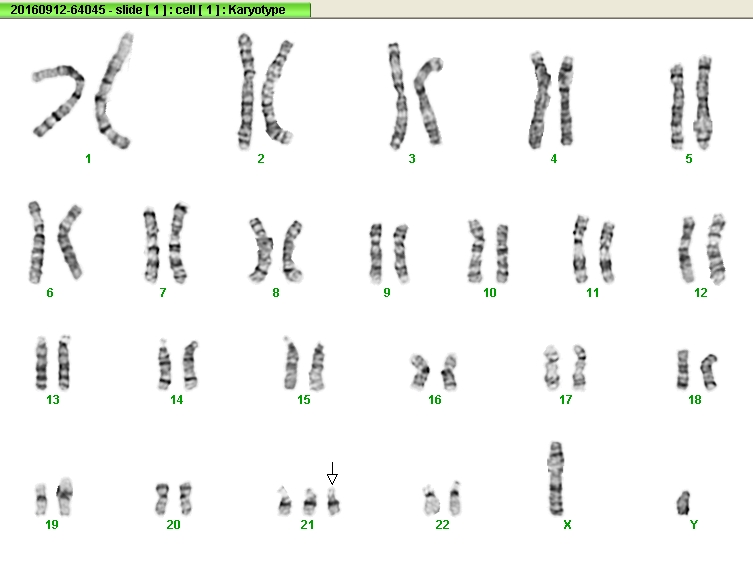 20160912-64045 - slide [ 1 ] : cell [ 1 ] : Karyotype

1 2 3 4 5

6 7 8 9 10 11 12

13 14 15 16 17 18

19 20 21 22 X Y