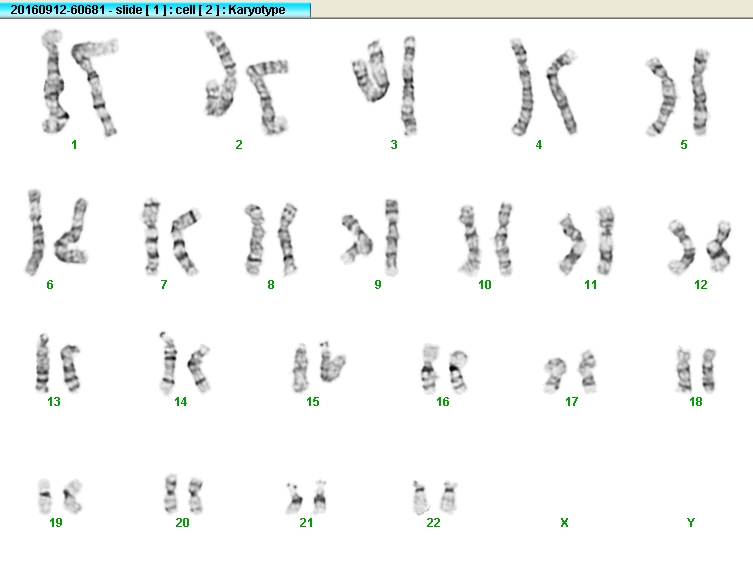 20160912-60681 - slide [ 1 ] : cell [ 2 ] : Karyotype

1 2 3 4 5

6 7 8 9 10 11 12

13 14 15 16 17 18

19 20 21 22 X Y