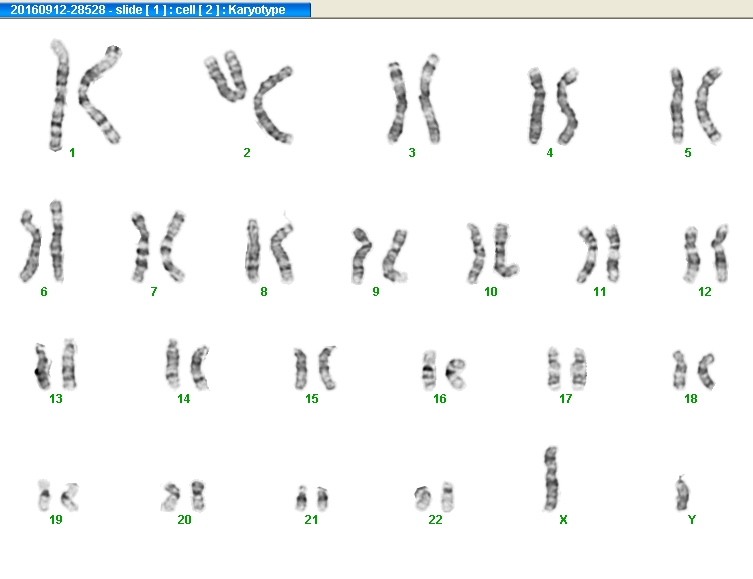 20160912-28528 - slide [ 1 ] : cell [ 2 ] : Karyotype

1 2 3 4 5

6 7 8 9 10 11 12

13 14 15 16 17 18

19 20 21 22 X Y