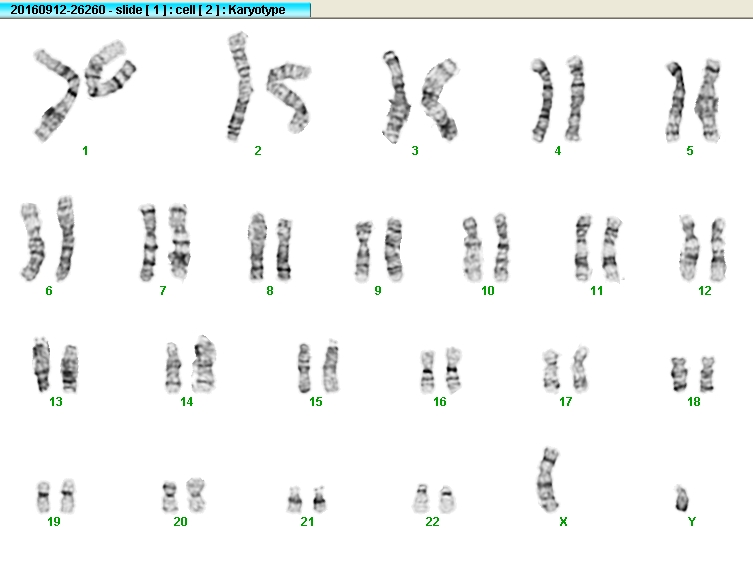 20160912-26260 - slide [ 1 ] : cell [ 2 ] : Karyotype

1 2 3 4 5

6 7 8 9 10 11 12

13 14 15 16 17 18

19 20 21 22 X Y