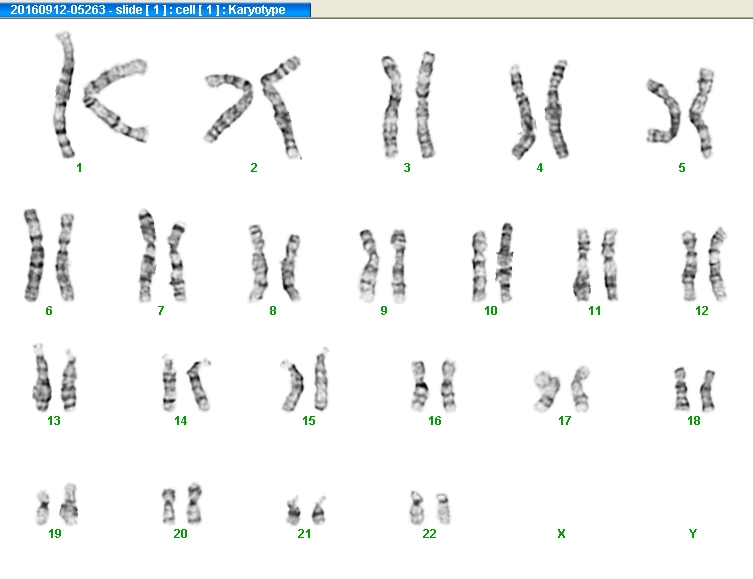 20160912-05263 - slide [ 1 ] : cell [ 1 ] : Karyotype

1 2 3 4 5

6 7 8 9 10 11 12

13 14 15 16 17 18

19 20 21 22 X Y