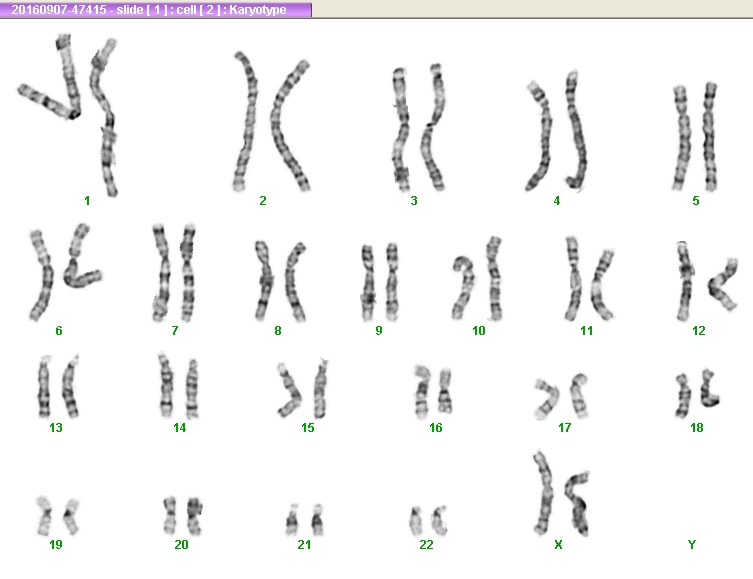 20160907-47415 - slide [ 1 ] : cell [ 2 ] : Karyotype

1 2 3 4 5

6 7 8 9 10 11 12

13 14 15 16 17 18

19 20 21 22 X Y