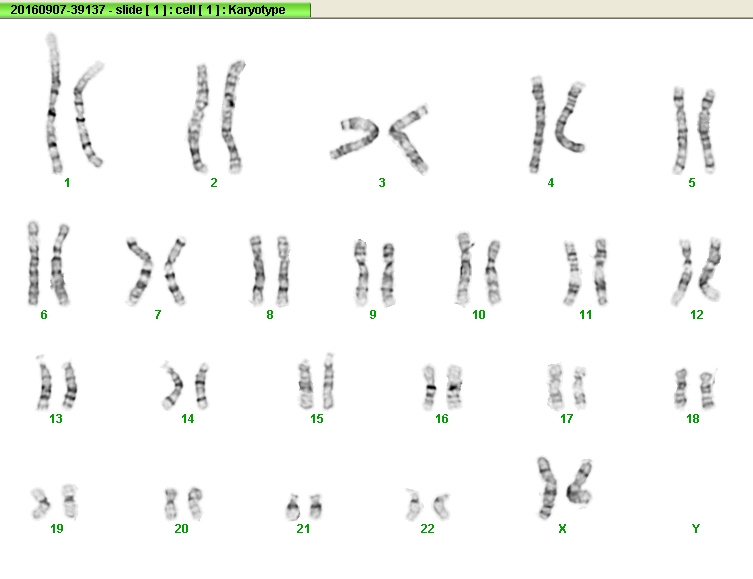 20160907-39137 - slide [ 1 ] : cell [ 1 ] : Karyotype

1 2 3 4 5

6 7 8 9 10 11 12

13 14 15 16 17 18

19 20 21 22 X Y