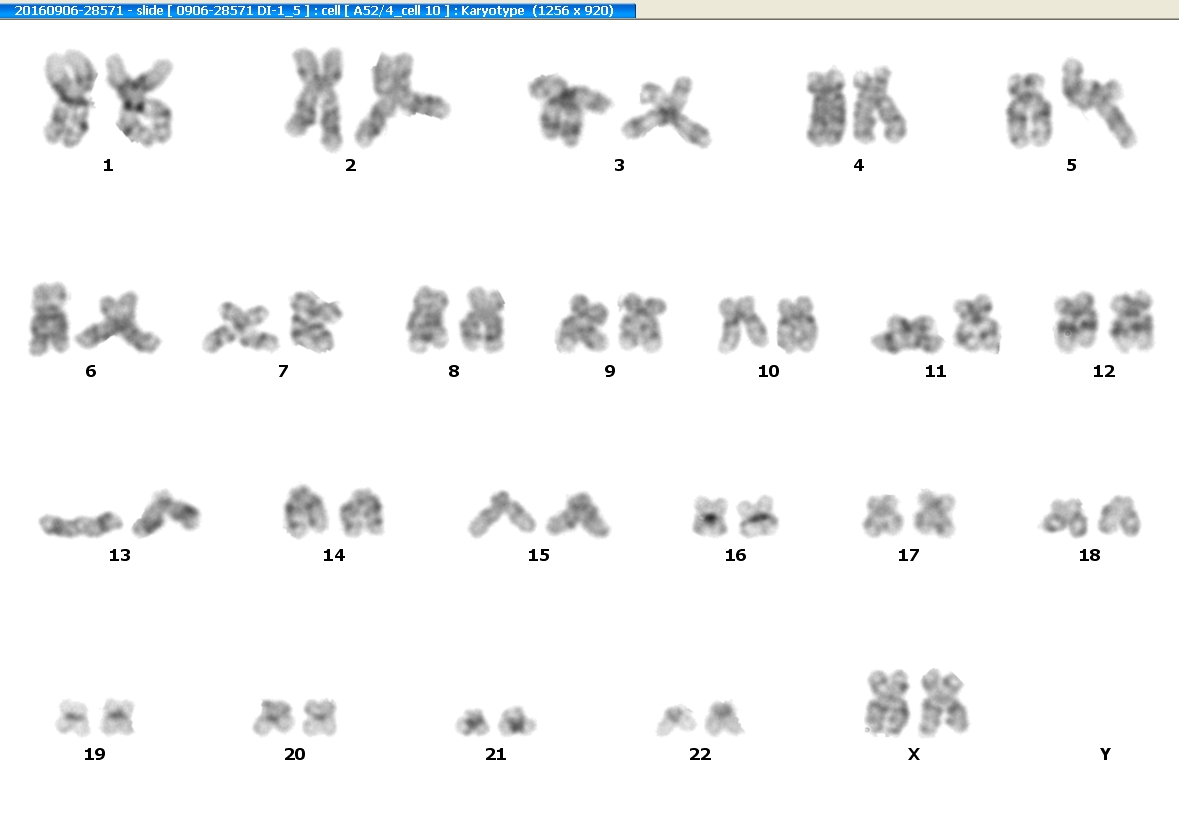 20160906-28571 - slide [ 0906-28571 DI-1_5 ] : cell [ A52/4_cell 10 ] : Karyotype (1256 x 920)

1 2 3 4 5

6 7 8 9 10 11 12

13 14 15 16 17 18

19 20 21 22 X Y