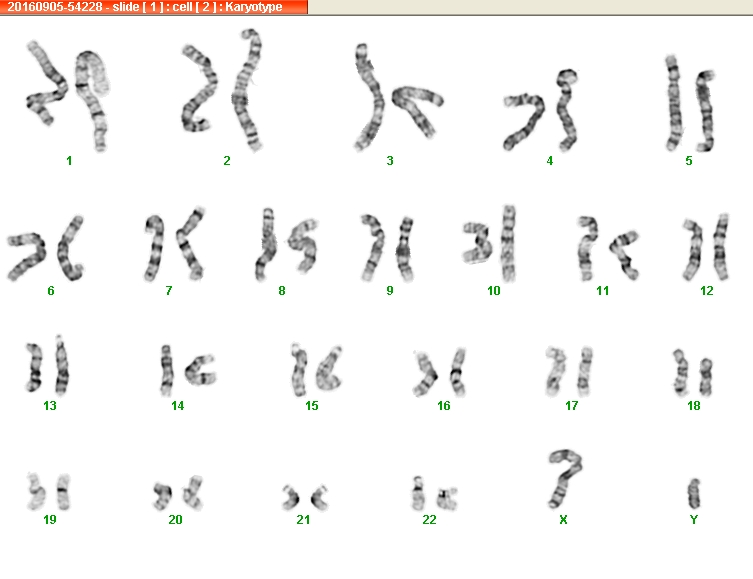 20160905-54228 - slide [ 1 ] : cell [ 2 ] : Karyotype

1 2 3 4 5

6 7 8 9 10 11 12

13 14 15 16 17 18

19 20 21 22 X Y