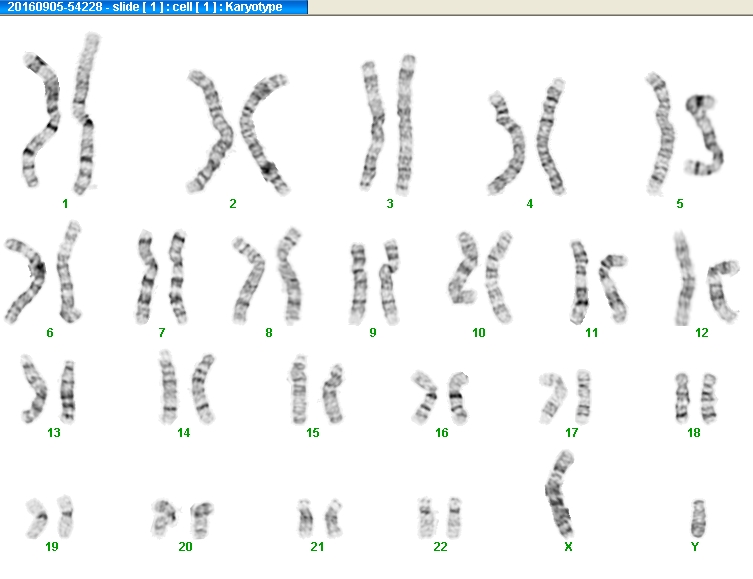 20160905-54228 - slide [ 1 ] : cell [ 1 ] : Karyotype

1 2 3 4 5

6 7 8 9 10 11 12

13 14 15 16 17 18

19 20 21 22 X Y