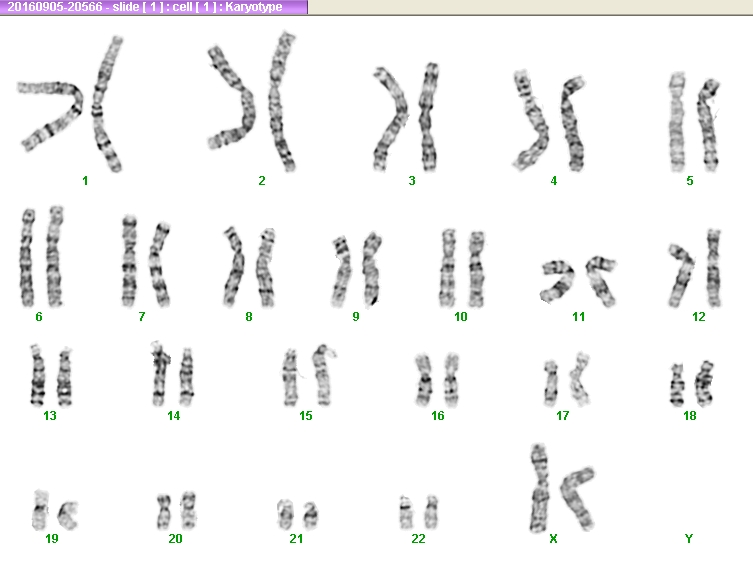 20160905-20566 - slide [ 1 ] : cell [ 1 ] : Karyotype

1 2 3 4 5

6 7 8 9 10 11 12

13 14 15 16 17 18

19 20 21 22 X Y