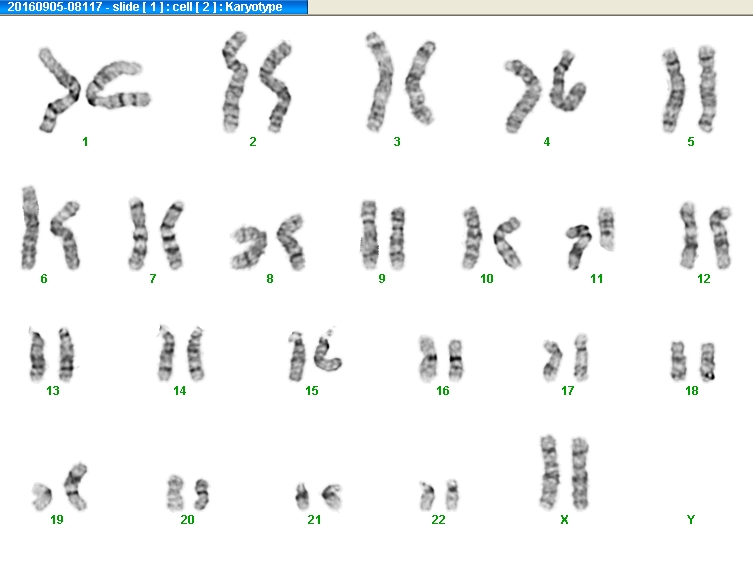 20160905-08117 - slide [ 1 ] : cell [ 2 ] : Karyotype

1 2 3 4 5

6 7 8 9 10 11 12

13 14 15 16 17 18

19 20 21 22 X Y