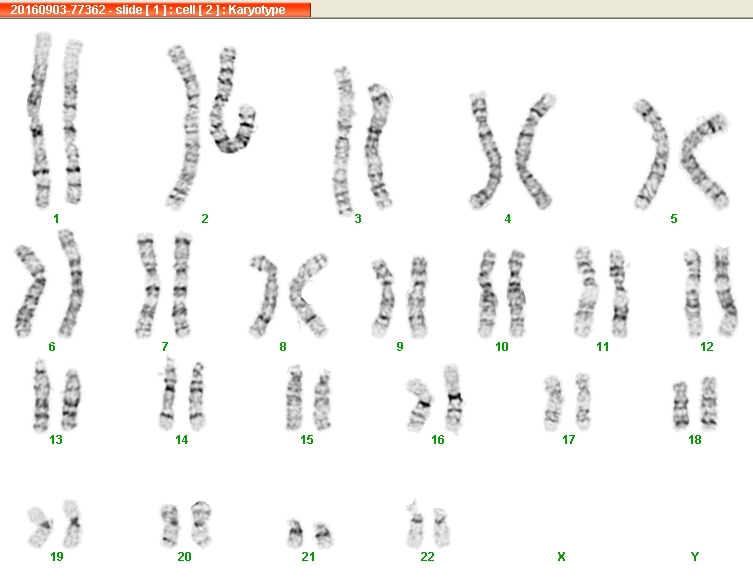 20160903-77362 - slide [ 1 ] : cell [ 2 ] : Karyotype

1 2 3 4 5

6 7 8 9 10 11 12

13 14 15 16 17 18

19 20 21 22 X Y