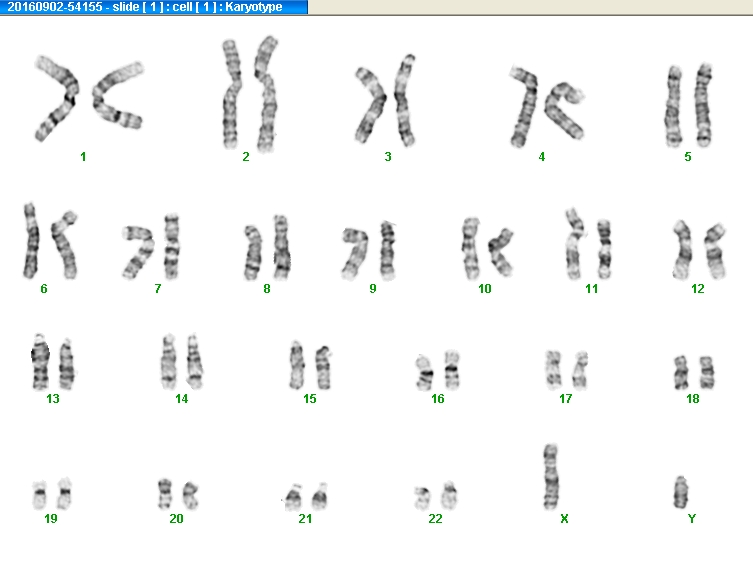 20160902-54155 - slide [ 1 ] : cell [ 1 ] : Karyotype

1 2 3 4 5

6 7 8 9 10 11 12

13 14 15 16 17 18

19 20 21 22 X Y