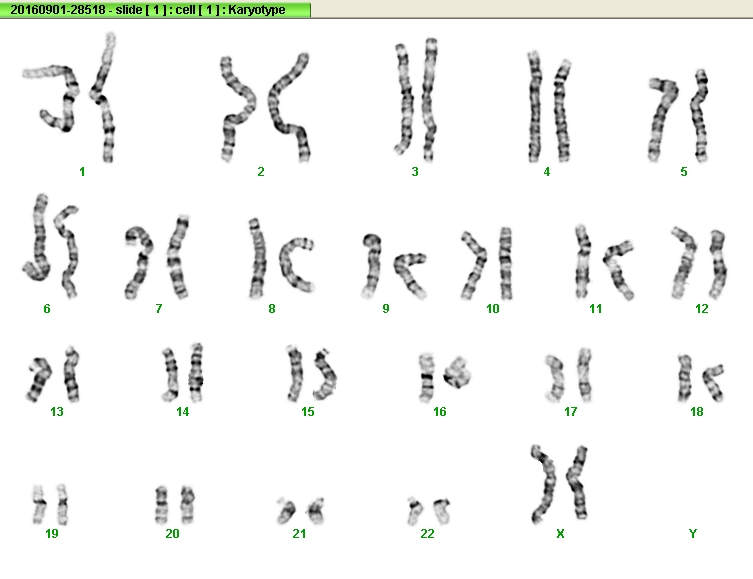 20160901-28518 - slide [ 1 ] : cell [ 1 ] : Karyotype

1 2 3 4 5

6 7 8 9 10 11 12

13 14 15 16 17 18

19 20 21 22 X Y