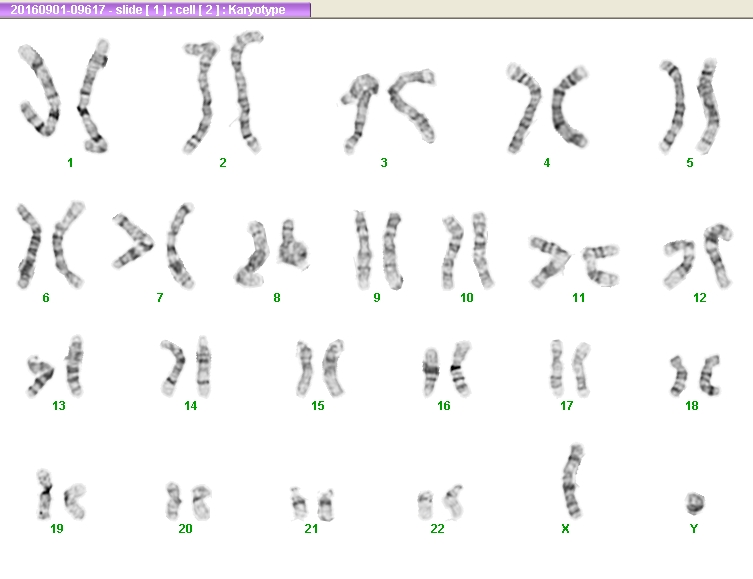 20160901-09617 - slide [ 1 ] : cell [ 2 ] : Karyotype

1 2 3 4 5

6 7 8 9 10 11 12

13 14 15 16 17 18

19 20 21 22 X Y