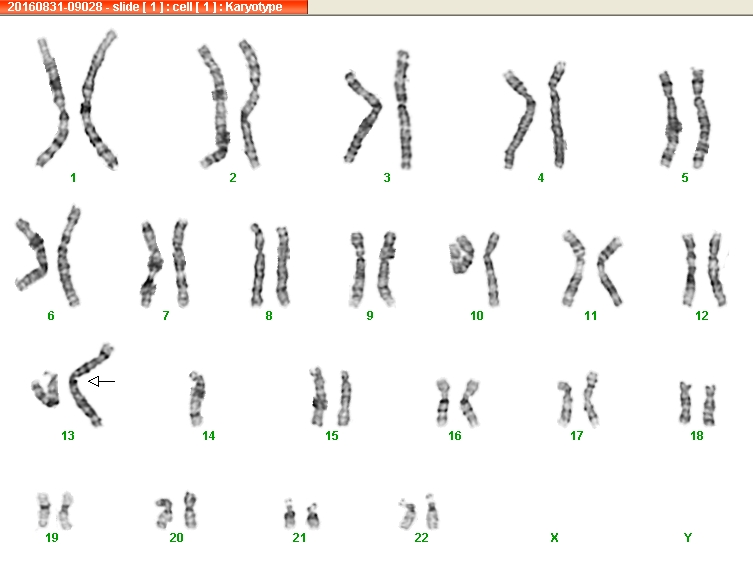 20160831-09028 - slide [ 1 ] : cell [ 1 ] : Karyotype

1 2 3 4 5

6 7 8 9 10 11 12

13 14 15 16 17 18

19 20 21 22 X Y