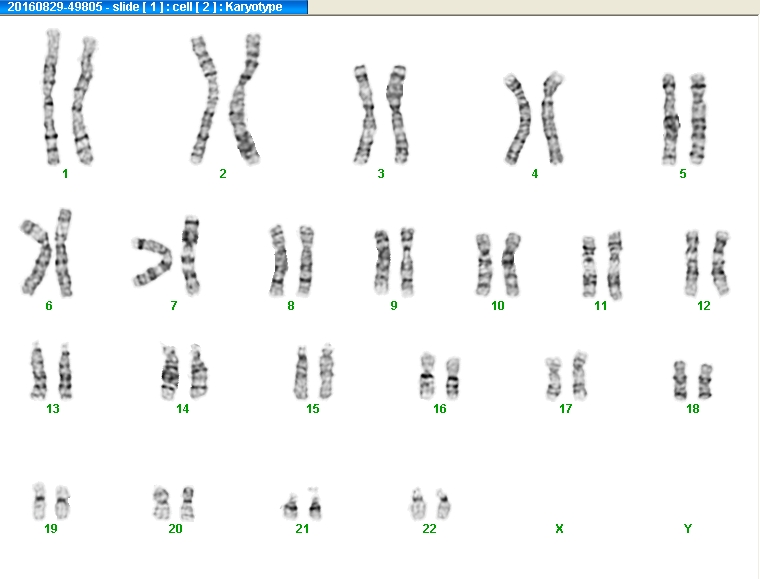 20160829-49805 - slide [ 1 ] : cell [ 2 ] : Karyotype

1 2 3 4 5

6 7 8 9 10 11 12

13 14 15 16 17 18

19 20 21 22 X Y