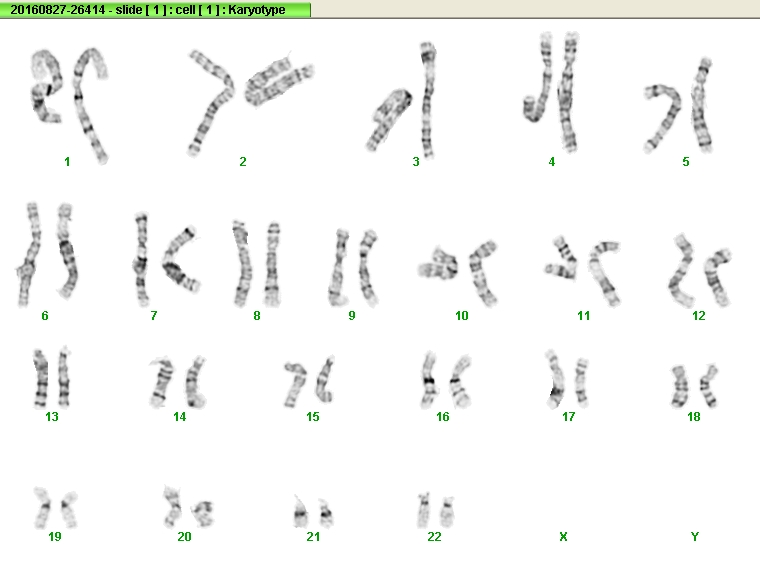 20160827-26414 - slide [ 1 ] : cell [ 1 ] : Karyotype

1 2 3 4 5

6 7 8 9 10 11 12

13 14 15 16 17 18

19 20 21 22 X Y