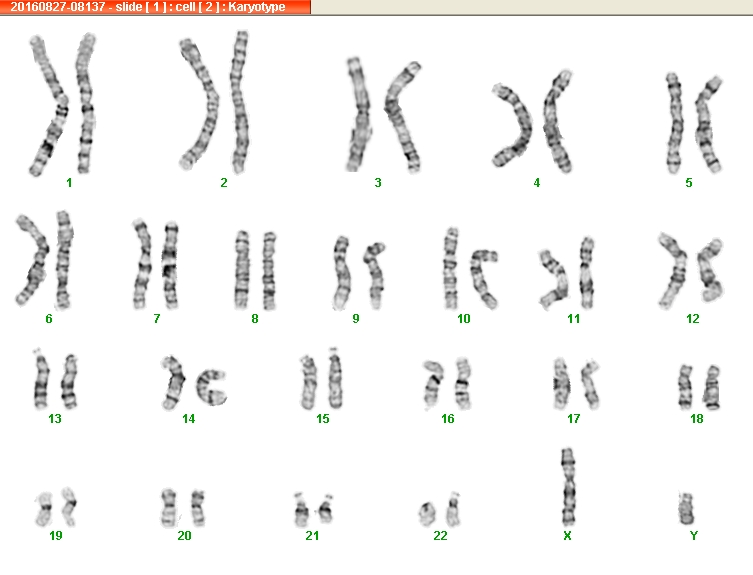 20160827-08137 - slide [ 1 ] : cell [ 2 ] : Karyotype

1 2 3 4 5

6 7 8 9 10 11 12

13 14 15 16 17 18

19 20 21 22 X Y