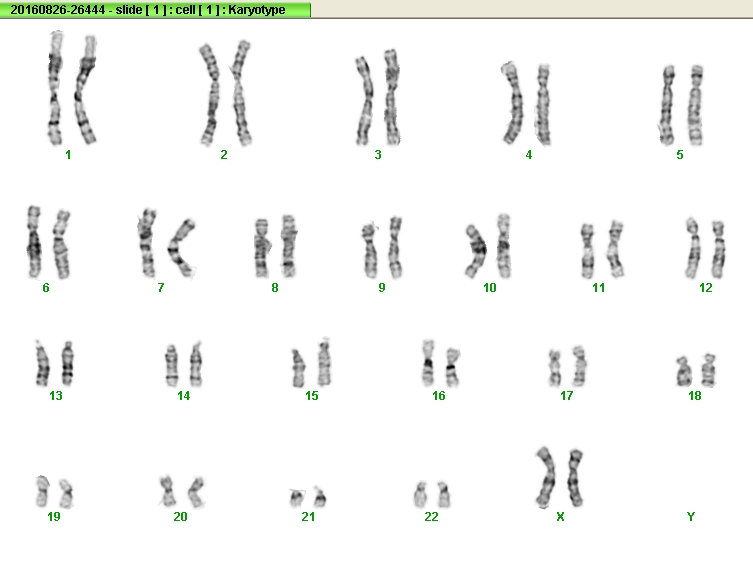 20160826-26444 - slide [ 1 ] : cell [ 1 ] : Karyotype

1 2 3 4 5

6 7 8 9 10 11 12

13 14 15 16 17 18

19 20 21 22 X Y