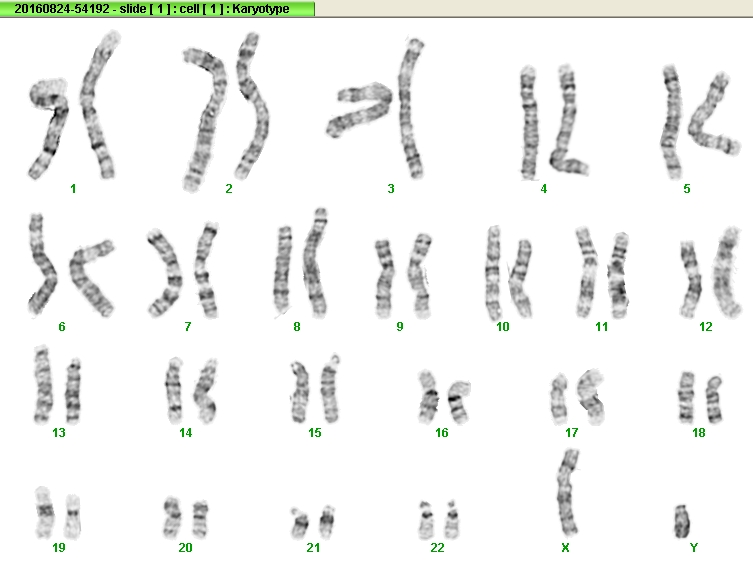 20160824-54192 - slide [ 1 ] : cell [ 1 ] : Karyotype

1 2 3 4 5

6 7 8 9 10 11 12

13 14 15 16 17 18

19 20 21 22 X Y