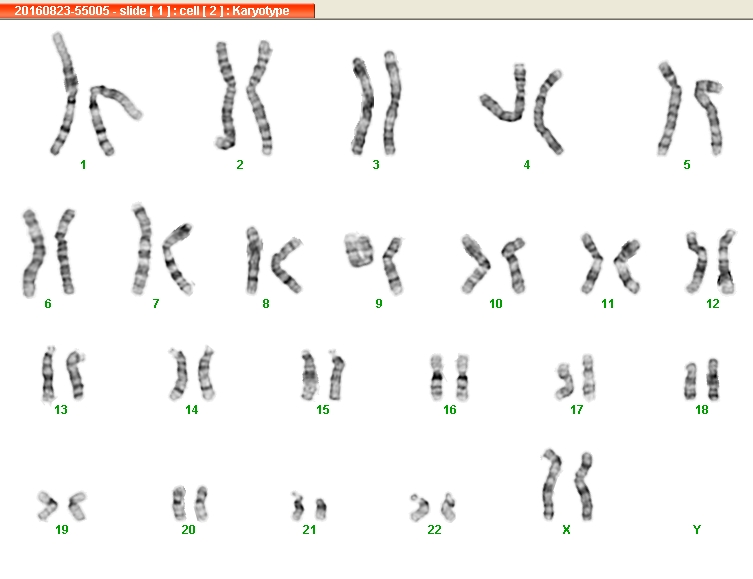 20160823-55005 - slide [ 1 ] : cell [ 2 ] : Karyotype

1 2 3 4 5

6 7 8 9 10 11 12

13 14 15 16 17 18

19 20 21 22 X Y