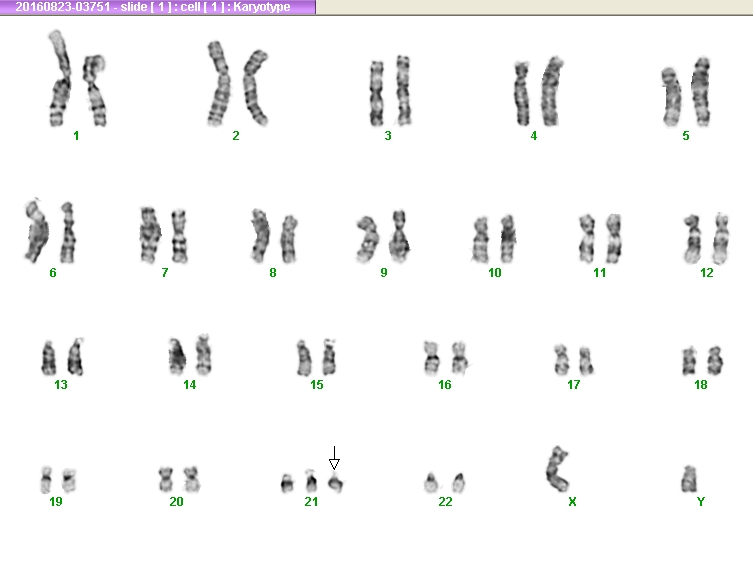 20160823-03751 - slide [ 1 ] : cell [ 1 ] : Karyotype

1 2 3 4 5

6 7 8 9 10 11 12

13 14 15 16 17 18

19 20 21 22 X Y