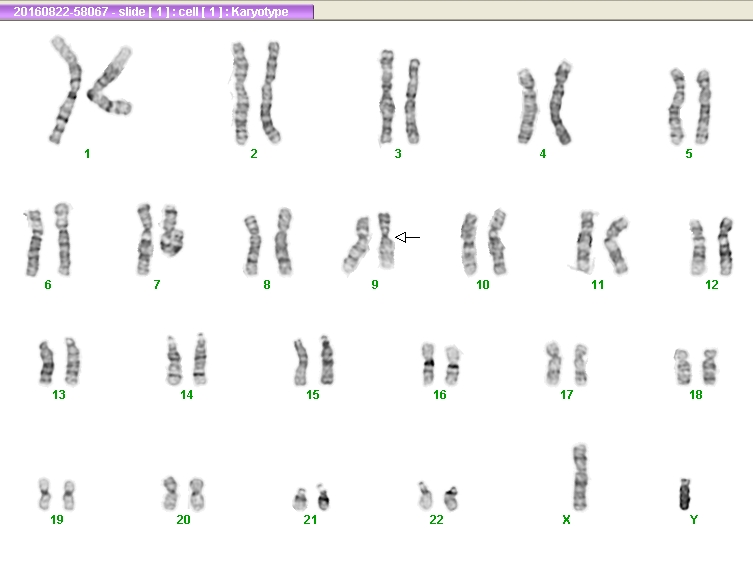 20160822-58067 - slide [ 1 ] : cell [ 1 ] : Karyotype

1 2 3 4 5

6 7 8 9 10 11 12

13 14 15 16 17 18

19 20 21 22 X Y