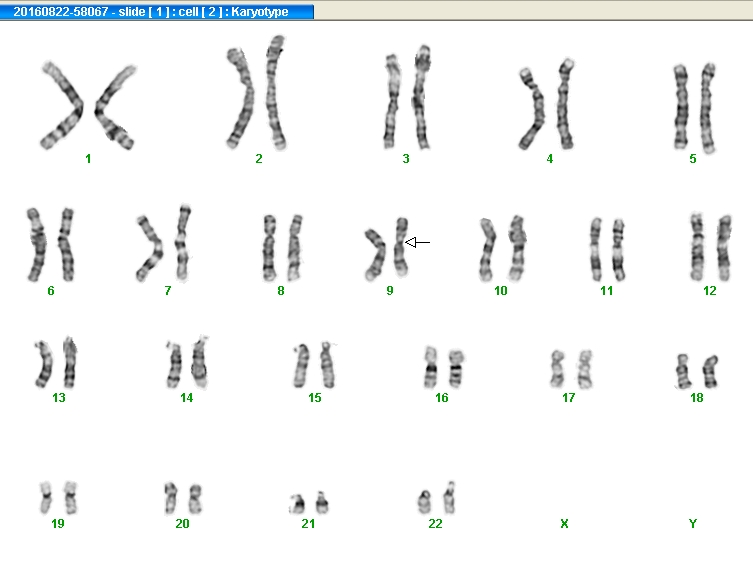 20160822-58067 - slide [ 1 ] : cell [ 2 ] : Karyotype

1 2 3 4 5

6 7 8 9 10 11 12

13 14 15 16 17 18

19 20 21 22 X Y