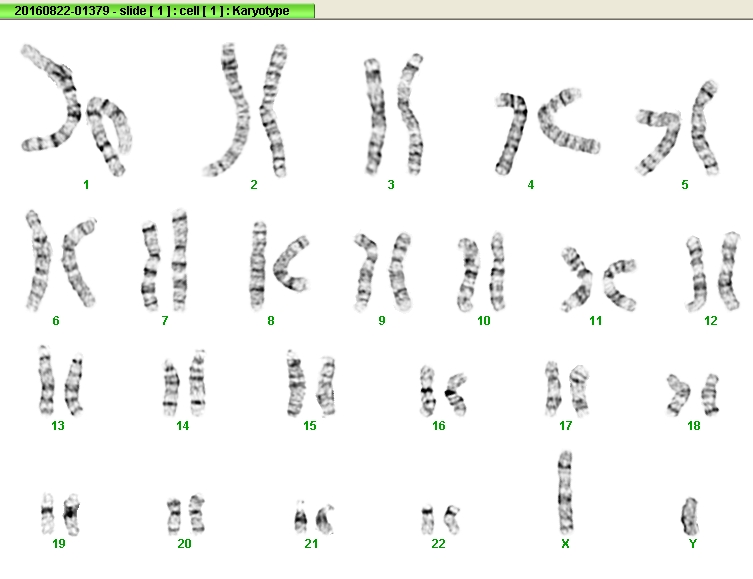 20160822-01379 - slide [ 1 ] : cell [ 1 ] : Karyotype

1 2 3 4 5

6 7 8 9 10 11 12

13 14 15 16 17 18

19 20 21 22 X Y