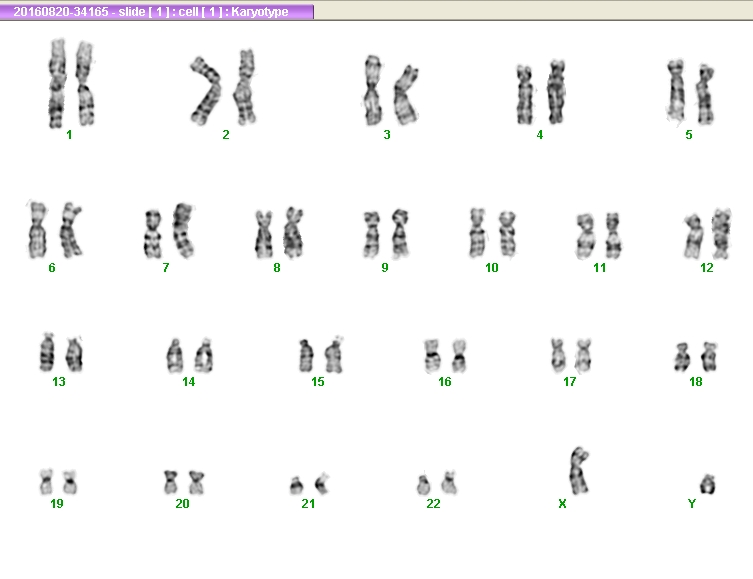 20160820-34165 - slide [ 1 ] : cell [ 1 ] : Karyotype

1 2 3 4 5

6 7 8 9 10 11 12

13 14 15 16 17 18

19 20 21 22 X Y