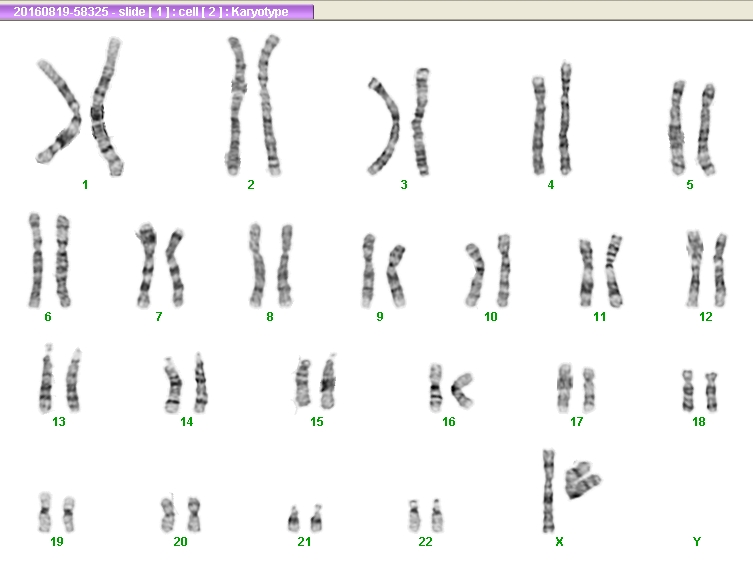 20160819-58325 - slide [ 1 ] : cell [ 2 ] : Karyotype

1 2 3 4 5

6 7 8 9 10 11 12

13 14 15 16 17 18

19 20 21 22 X Y