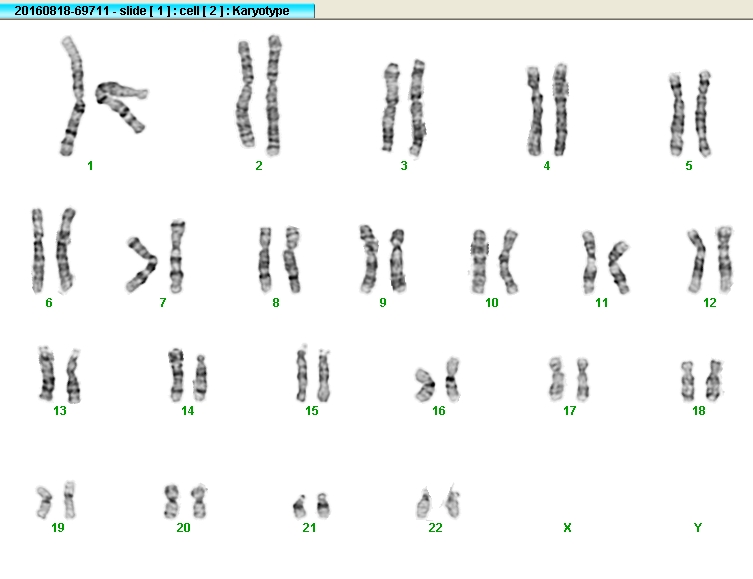 20160818-69711 - slide [ 1 ] : cell [ 2 ] : Karyotype

1 2 3 4 5

6 7 8 9 10 11 12

13 14 15 16 17 18

19 20 21 22 X Y