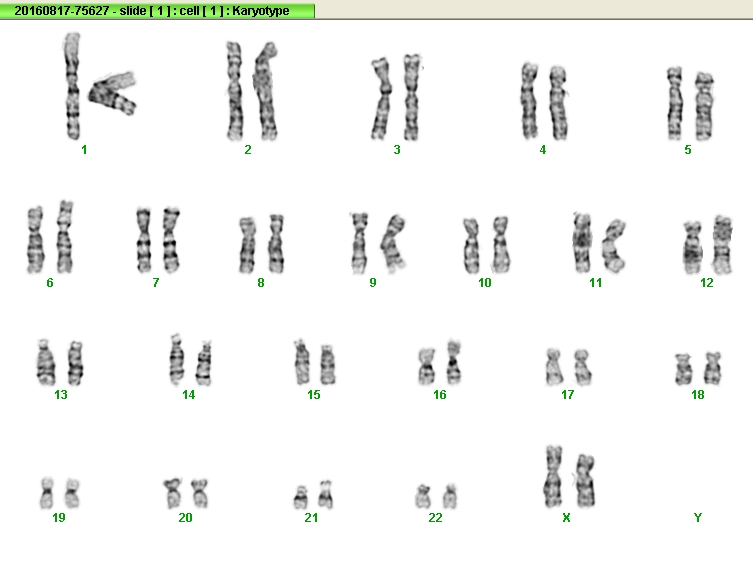 20160817-75627 - slide [ 1 ] : cell [ 1 ] : Karyotype

1 2 3 4 5

6 7 8 9 10 11 12

13 14 15 16 17 18

19 20 21 22 X Y