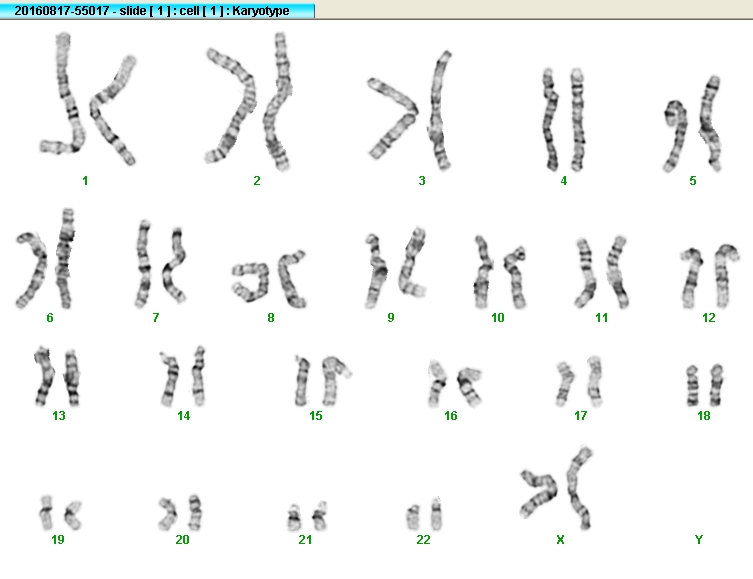 20160817-55017 - slide [ 1 ] : cell [ 1 ] : Karyotype

1 2 3 4 5

6 7 8 9 10 11 12

13 14 15 16 17 18

19 20 21 22 X Y