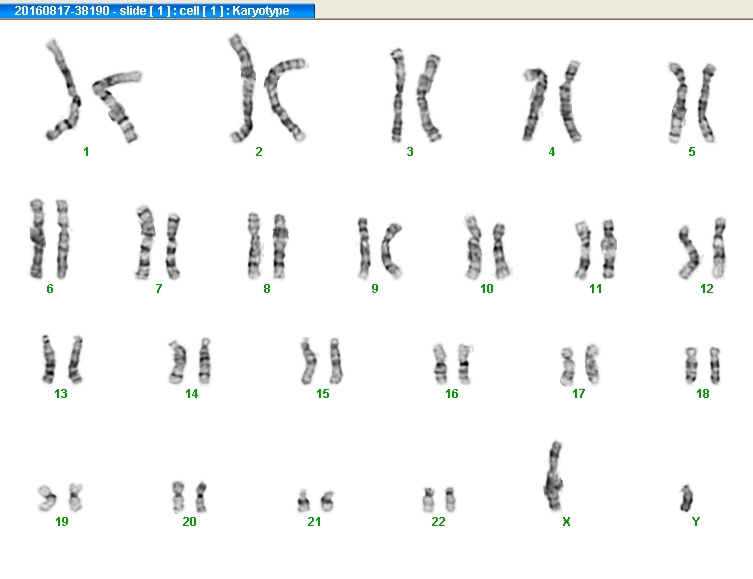 20160817-38190 - slide [ 1 ] : cell [ 1 ] : Karyotype

1 2 3 4 5

6 7 8 9 10 11 12

13 14 15 16 17 18

19 20 21 22 X Y