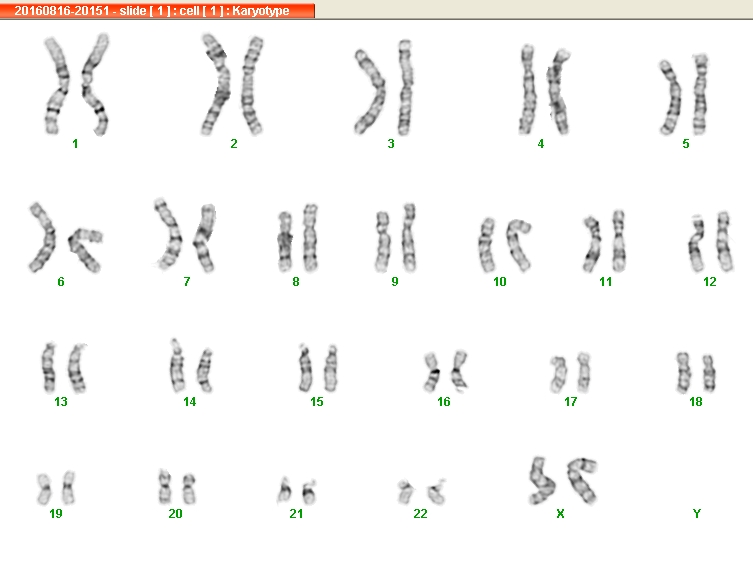 20160816-20151 - slide [ 1 ] : cell [ 1 ] : Karyotype

1 2 3 4 5

6 7 8 9 10 11 12

13 14 15 16 17 18

19 20 21 22 X Y