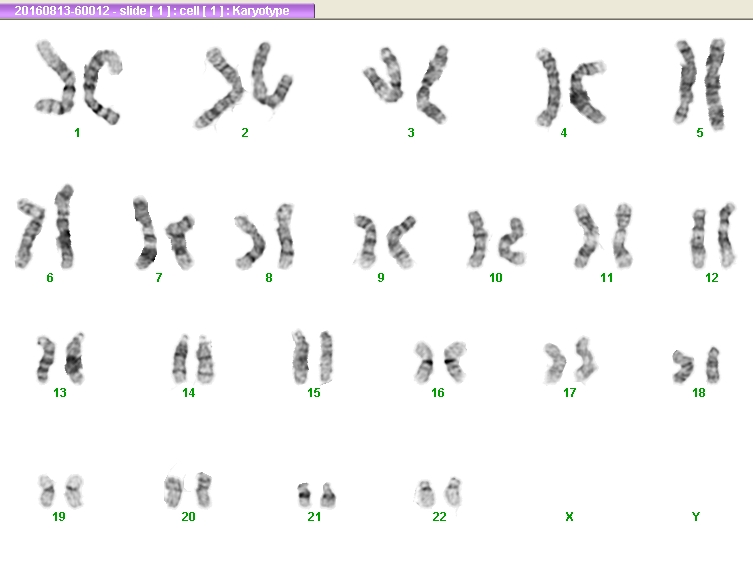 20160813-60012 - slide [ 1 ] : cell [ 1 ] : Karyotype

1 2 3 4 5

6 7 8 9 10 11 12

13 14 15 16 17 18

19 20 21 22 X Y