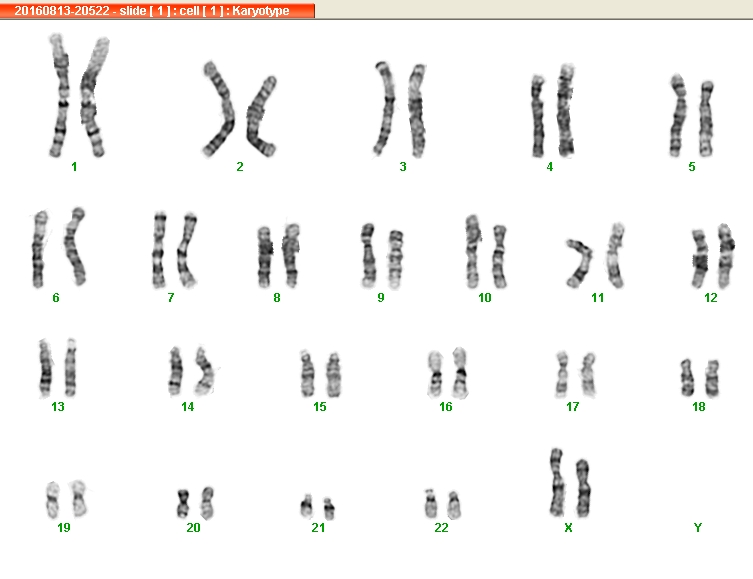 20160813-20522 - slide [ 1 ] : cell [ 1 ] : Karyotype

1 2 3 4 5

6 7 8 9 10 11 12

13 14 15 16 17 18

19 20 21 22 X Y