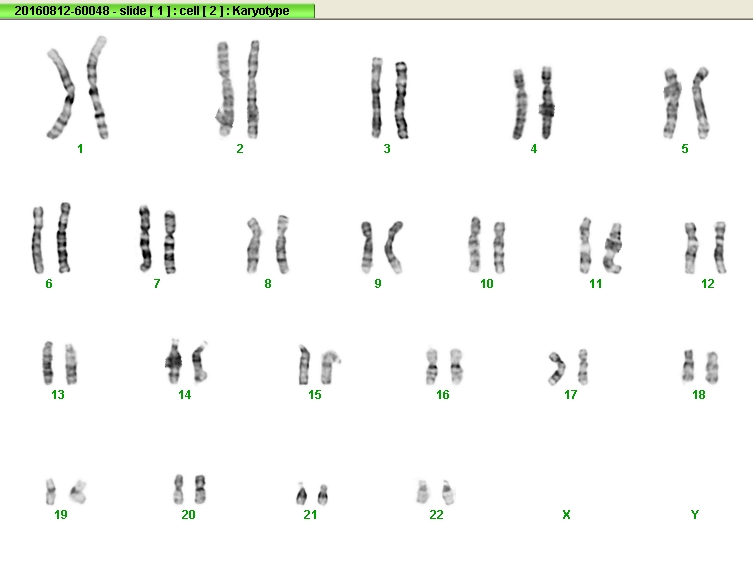 20160812-60048 - slide [ 1 ] : cell [ 2 ] : Karyotype

1 2 3 4 5

6 7 8 9 10 11 12

13 14 15 16 17 18

19 20 21 22 X Y